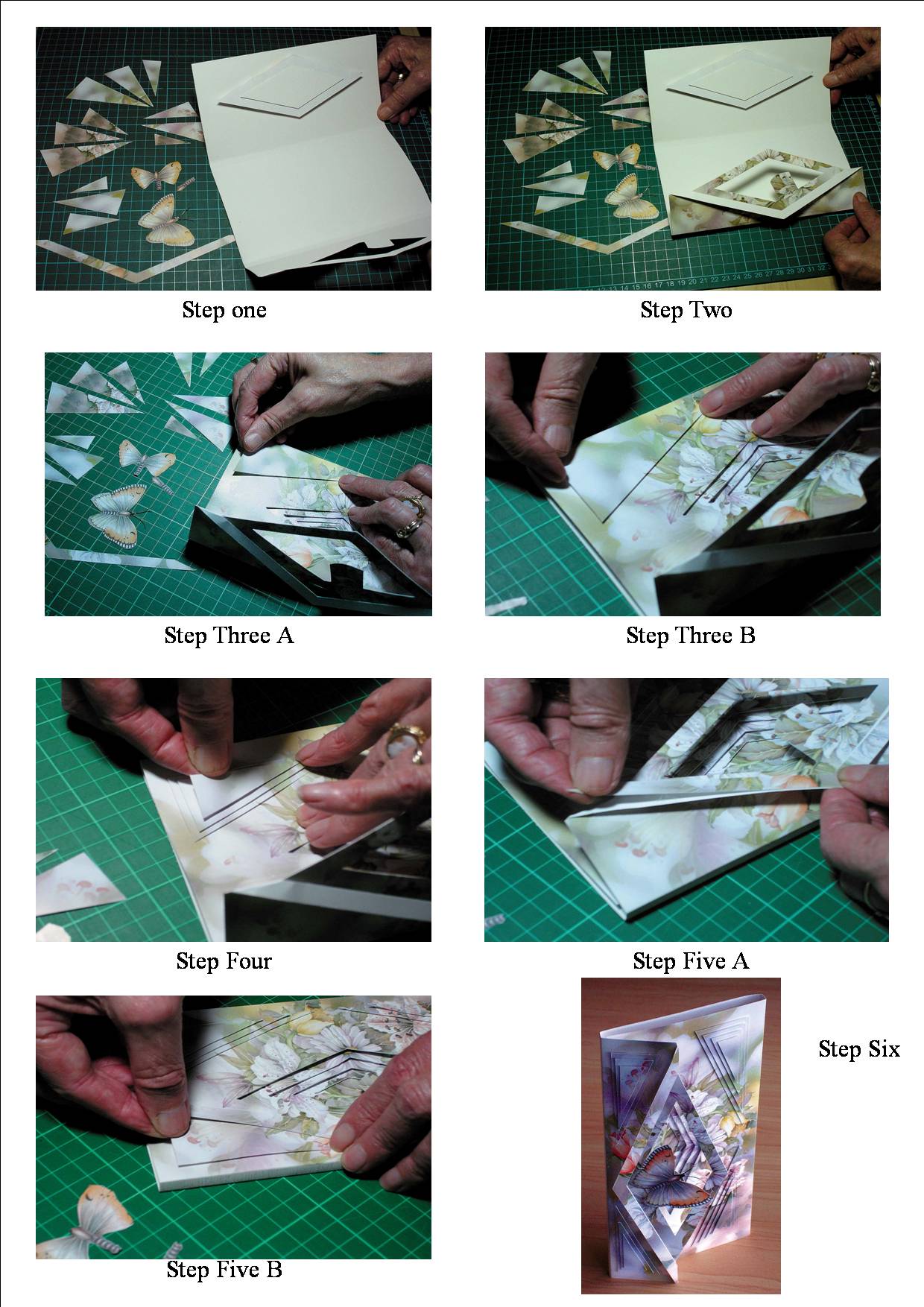 Step one

Step Two

Step Three A

Step Three B

Step Four

Step Five A

Step Five B

Step Six